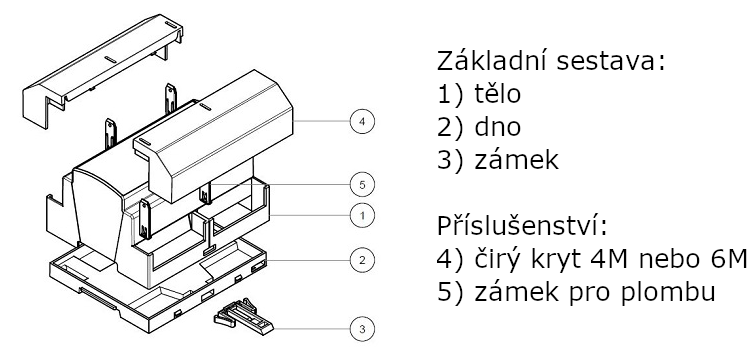 4

5

1

2

3

Základní sestava:
1) tělo
2) dno
3) zámek

Příslušenství:
4) čirý kryt 4M nebo 6M
5) zámek pro plombu