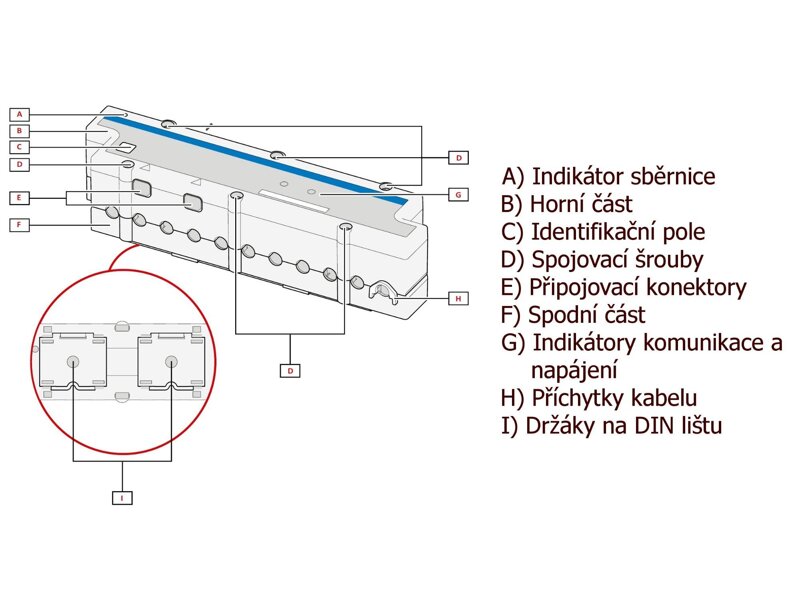 A
B
C
D
E
F
D
G
H
D
I

A) Indikátor sběrnice
B) Horní část
C) Identifikační pole
D) Spojovací šrouby
E) Připojovací konektory
F) Spodní část
G) Indikátory komunikace a napájení
H) Příchytky kabelu
I) Držáky na DIN lištu