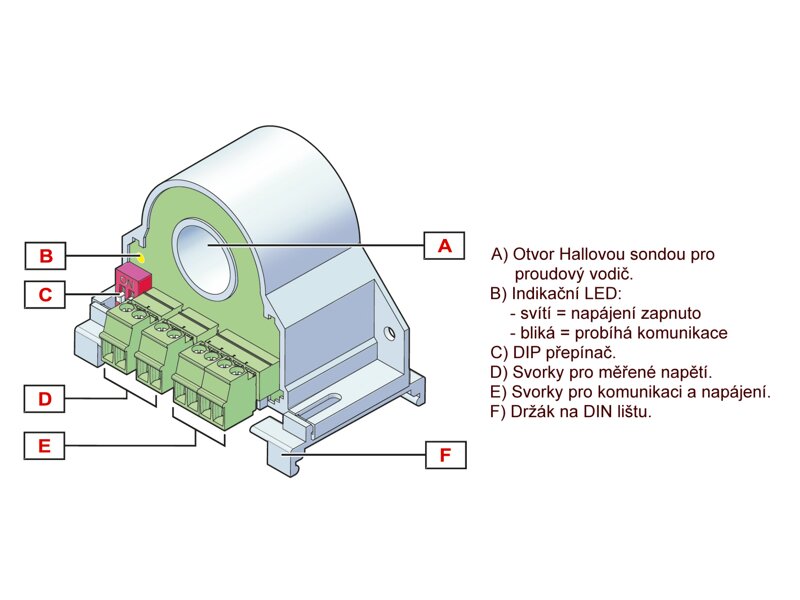 B

C

D

E

A

F

A) Otvor Hallovou sondou pro proudový vodič.
B) Indikační LED:
- svítí = napájení zapnuto
- bliká = probíhá komunikace
C) DIP přepínač.
D) Svorky pro měřené napětí.
E) Svorky pro komunikaci a napájení.
F) Držák na DIN lištu.