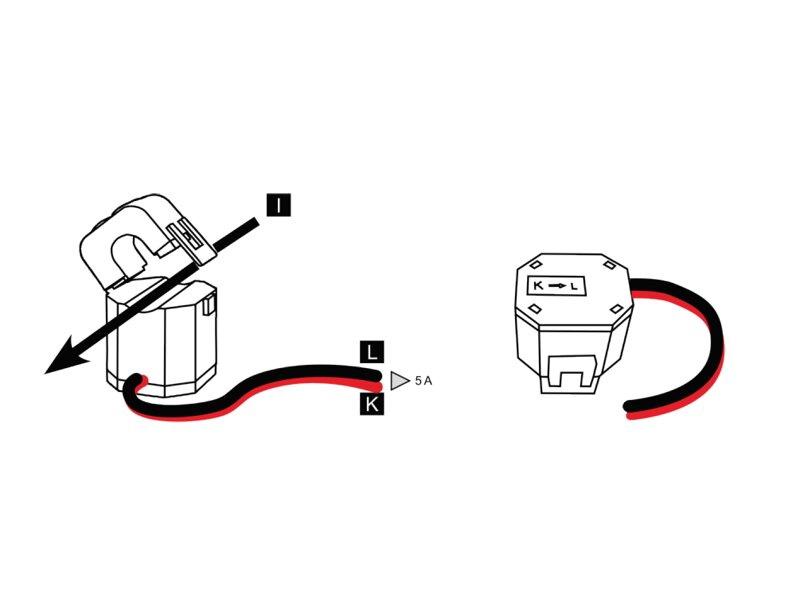 I
L
5 A
K
K → L