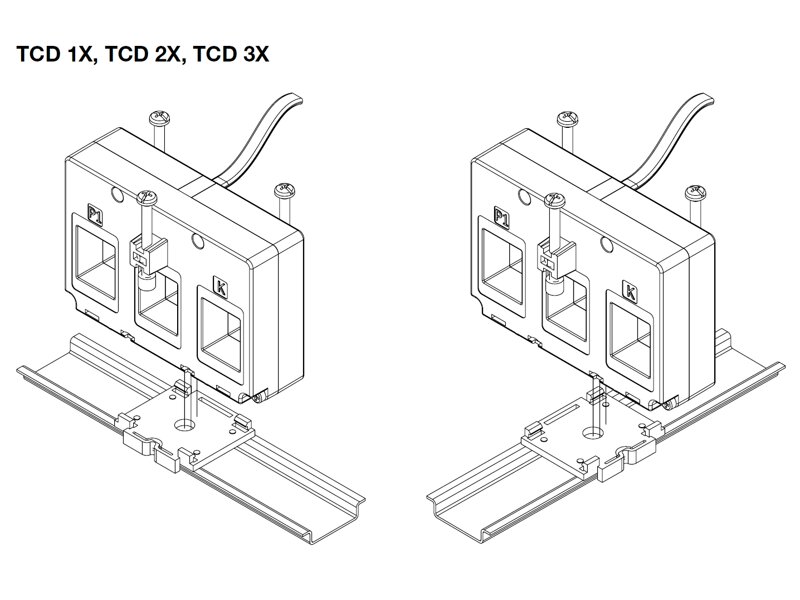 TCD 1X, TCD 2X, TCD 3X

P1

K

P1

K