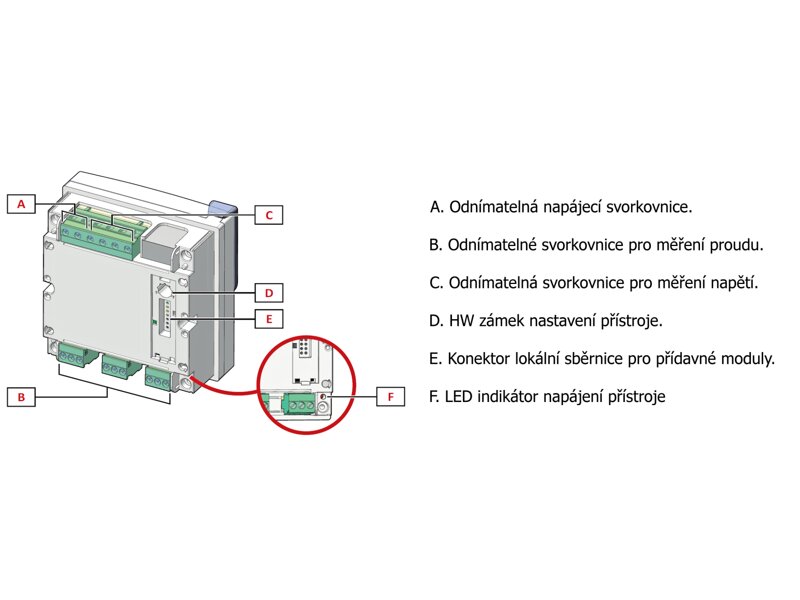 A
C
D
E
B
F

A. Odnímatelná napájecí svorkovnice.

B. Odnímatelné svorkovnice pro měření proudu.

C. Odnímatelná svorkovnice pro měření napětí.

D. HW zámek nastavení přístroje.

E. Konektor lokální sběrnice pro přídavné moduly.

F. LED indikátor napájení přístroje