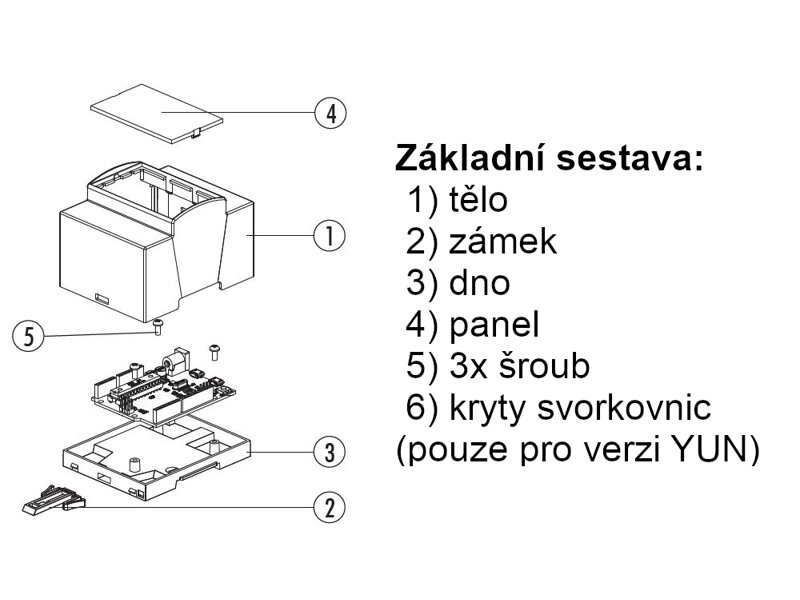 4

1

5

3

2

Základní sestava:
1) tělo
2) zámek
3) dno
4) panel
5) 3x šroub
6) kryty svorkovnic
(pouze pro verzi YUN)