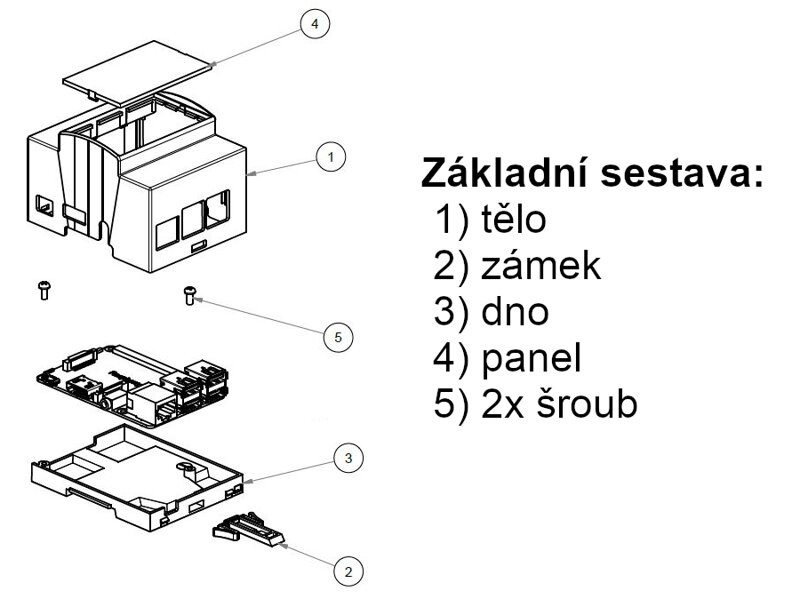 4

1

5

3

2

Základní sestava:
1) tělo
2) zámek
3) dno
4) panel
5) 2x šroub