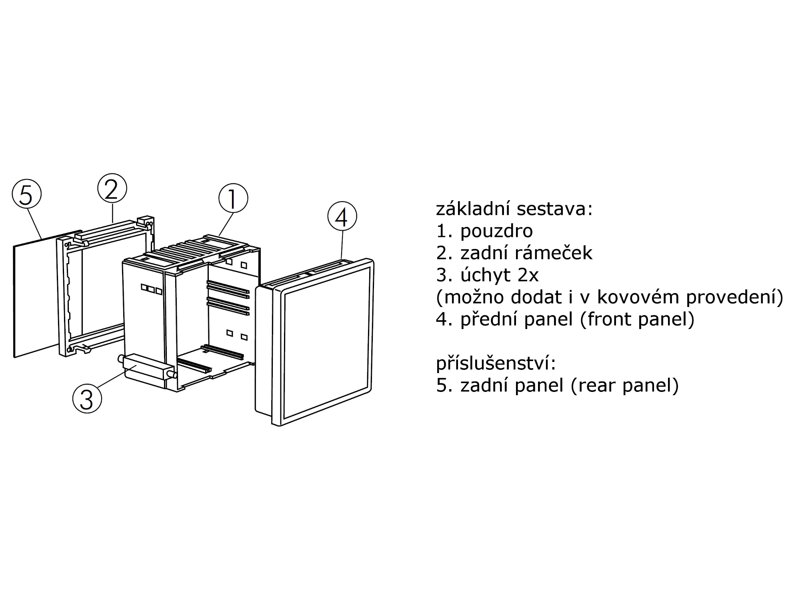 5
2
1
4
3

základní sestava:
1. pouzdro
2. zadní rámeček
3. úchyt 2x
(možno dodat i v kovovém provedení)
4. přední panel (front panel)

příslušenství:
5. zadní panel (rear panel)