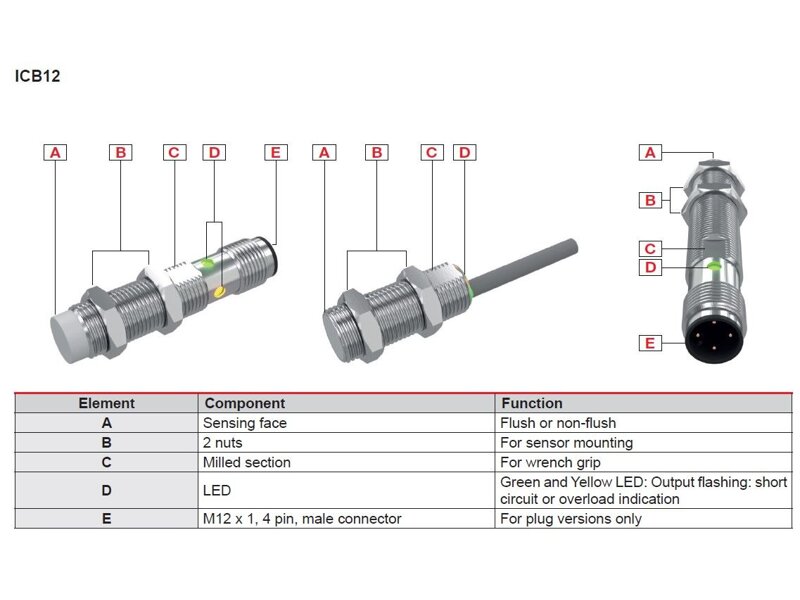 ICB12

A B C D E

A B C D

A
B
C
D
E

| Element | Component | Function |
|---|---|---|
| A | Sensing face | Flush or non-flush |
| B | 2 nuts | For sensor mounting |
| C | Milled section | For wrench grip |
| D | LED | Green and Yellow LED: Output flashing: short circuit or overload indication |
| E | M12 x 1, 4 pin, male connector | For plug versions only |