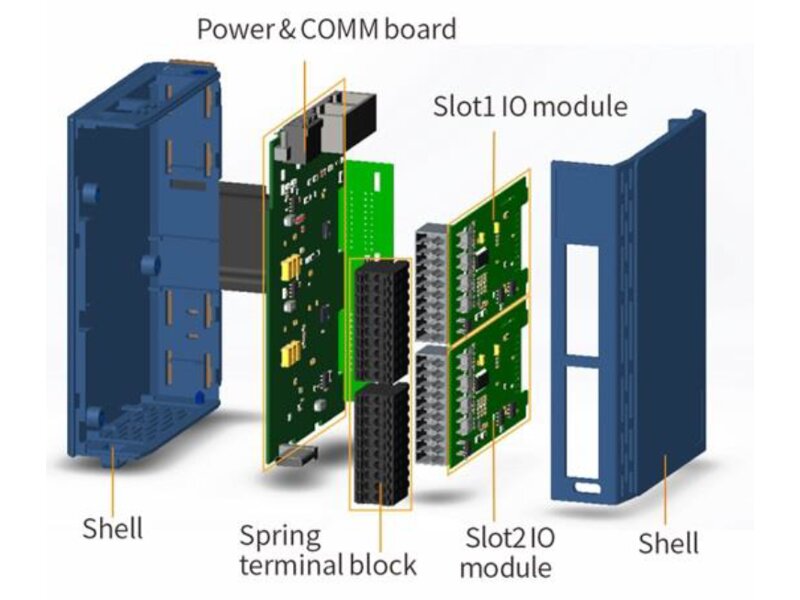 Power & COMM board

Slot1 IO module

Shell

Spring terminal block

Slot2 IO module

Shell