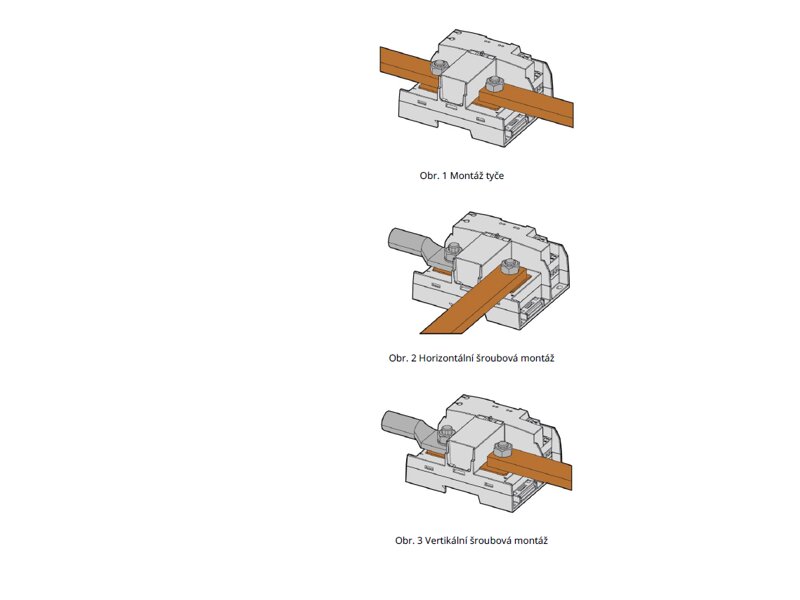 Obr. 1 Montáž tyče

Obr. 2 Horizontální šroubová montáž

Obr. 3 Vertikální šroubová montáž