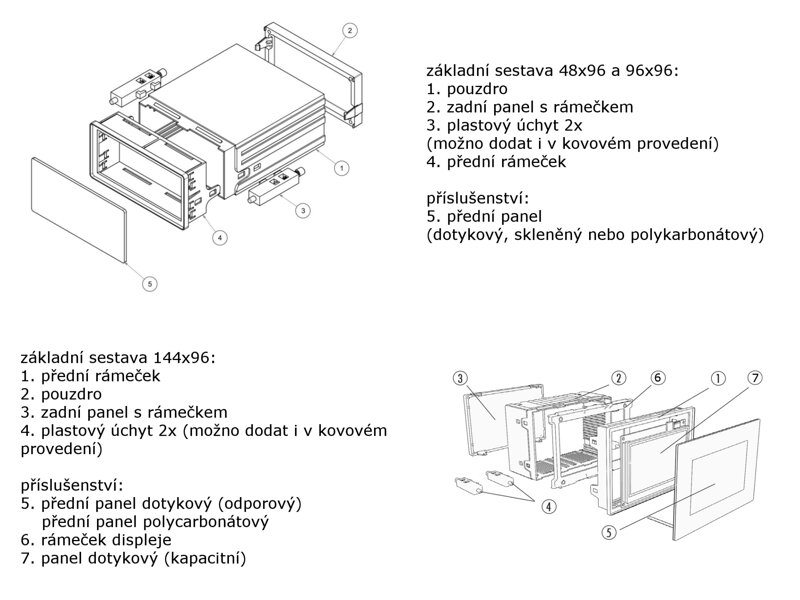 2

1

3

4

5

základní sestava 48x96 a 96x96:
1. pouzdro
2. zadní panel s rámečkem
3. plastový úchyt 2x
(možno dodat i v kovovém provedení)
4. přední rámeček

příslušenství:
5. přední panel
(dotykový, skleněný nebo polykarbonátový)

základní sestava 144x96:
1. přední rámeček
2. pouzdro
3. zadní panel s rámečkem
4. plastový úchyt 2x (možno dodat i v kovovém provedení)

příslušenství:
5. přední panel dotykový (odporový)
přední panel polycarbonátový
6. rámeček displeje
7. panel dotykový (kapacitní)

3 2 6 1 7

4

5