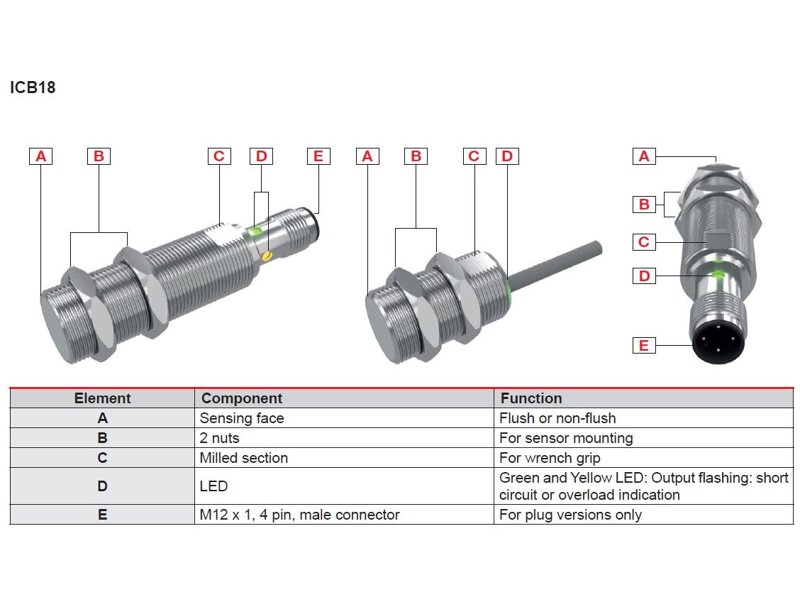 ICB18

A B C D E

A B C D

A
B
C
D
E

| Element | Component | Function |
|---|---|---|
| A | Sensing face | Flush or non-flush |
| B | 2 nuts | For sensor mounting |
| C | Milled section | For wrench grip |
| D | LED | Green and Yellow LED: Output flashing: short circuit or overload indication |
| E | M12 x 1, 4 pin, male connector | For plug versions only |