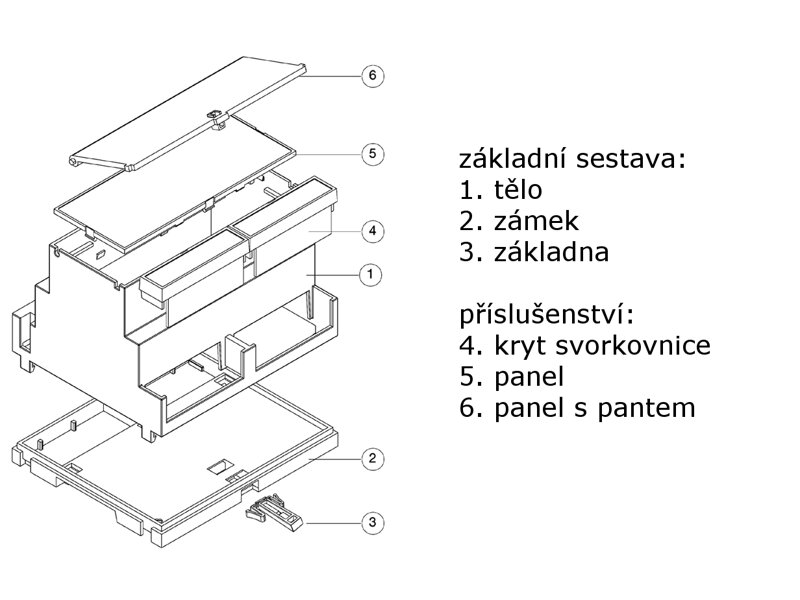 6
5
4
1
2
3

základní sestava:
1. tělo
2. zámek
3. základna

příslušenství:
4. kryt svorkovnice
5. panel
6. panel s pantem