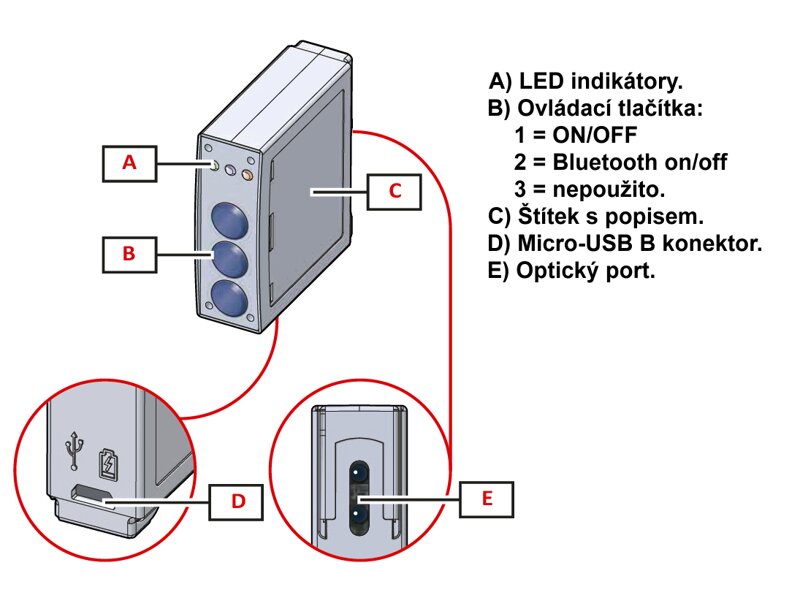 A
B
C
D
E

A) LED indikátory.
B) Ovládací tlačítka:
1 = ON/OFF
2 = Bluetooth on/off
3 = nepoužito.
C) Štítek s popisem.
D) Micro-USB B konektor.
E) Optický port.