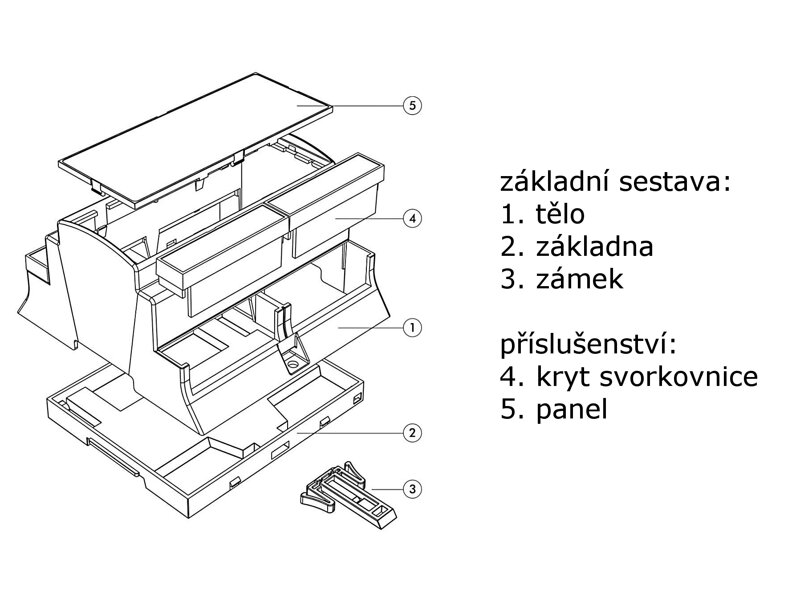 5
4
1
2
3

základní sestava:
1. tělo
2. základna
3. zámek

příslušenství:
4. kryt svorkovnice
5. panel