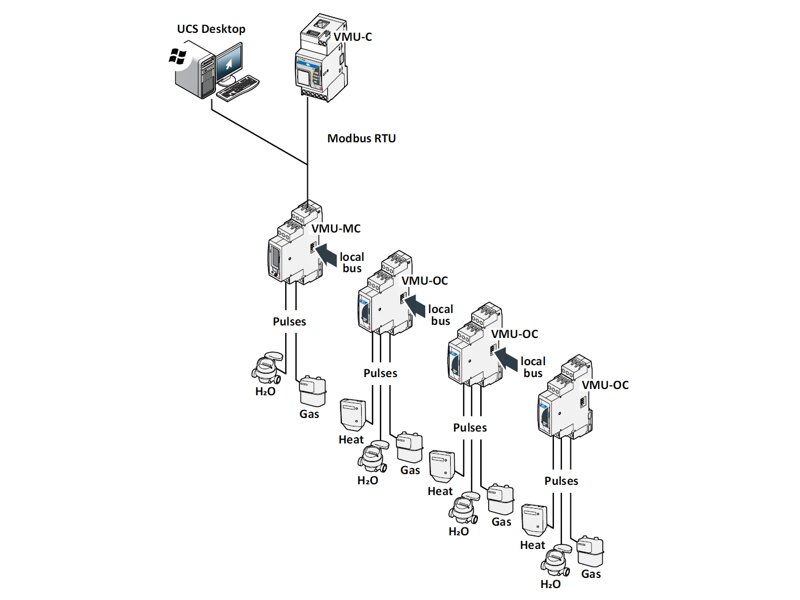 UCS Desktop

VMU-C

Modbus RTU

VMU-MC

local bus

Pulses

$H_2O$

Gas

VMU-OC

local bus

Pulses

Heat

$H_2O$

Gas

VMU-OC

local bus

Pulses

Heat

$H_2O$

Gas

VMU-OC

Pulses

Heat

$H_2O$

Gas