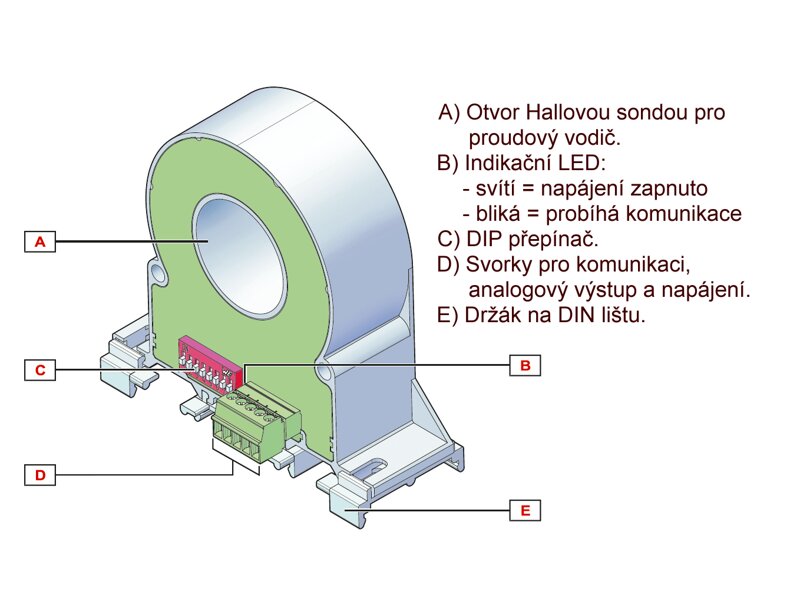 A) Otvor Hallovou sondou pro proudový vodič.
B) Indikační LED:
- svítí = napájení zapnuto
- bliká = probíhá komunikace
C) DIP přepínač.
D) Svorky pro komunikaci, analogový výstup a napájení.
E) Držák na DIN lištu.

A

C

B

D

E