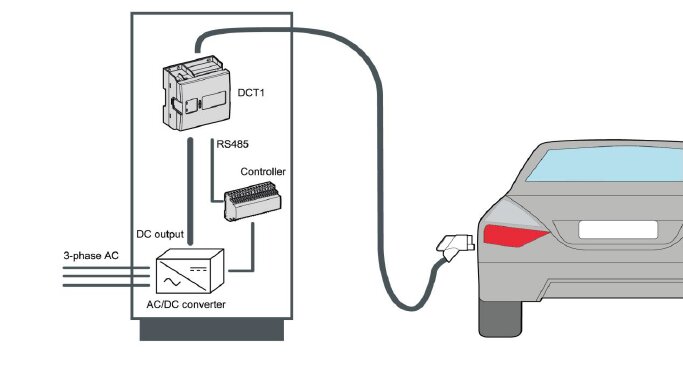 DCT1

RS485

Controller

DC output

3-phase AC

AC/DC converter